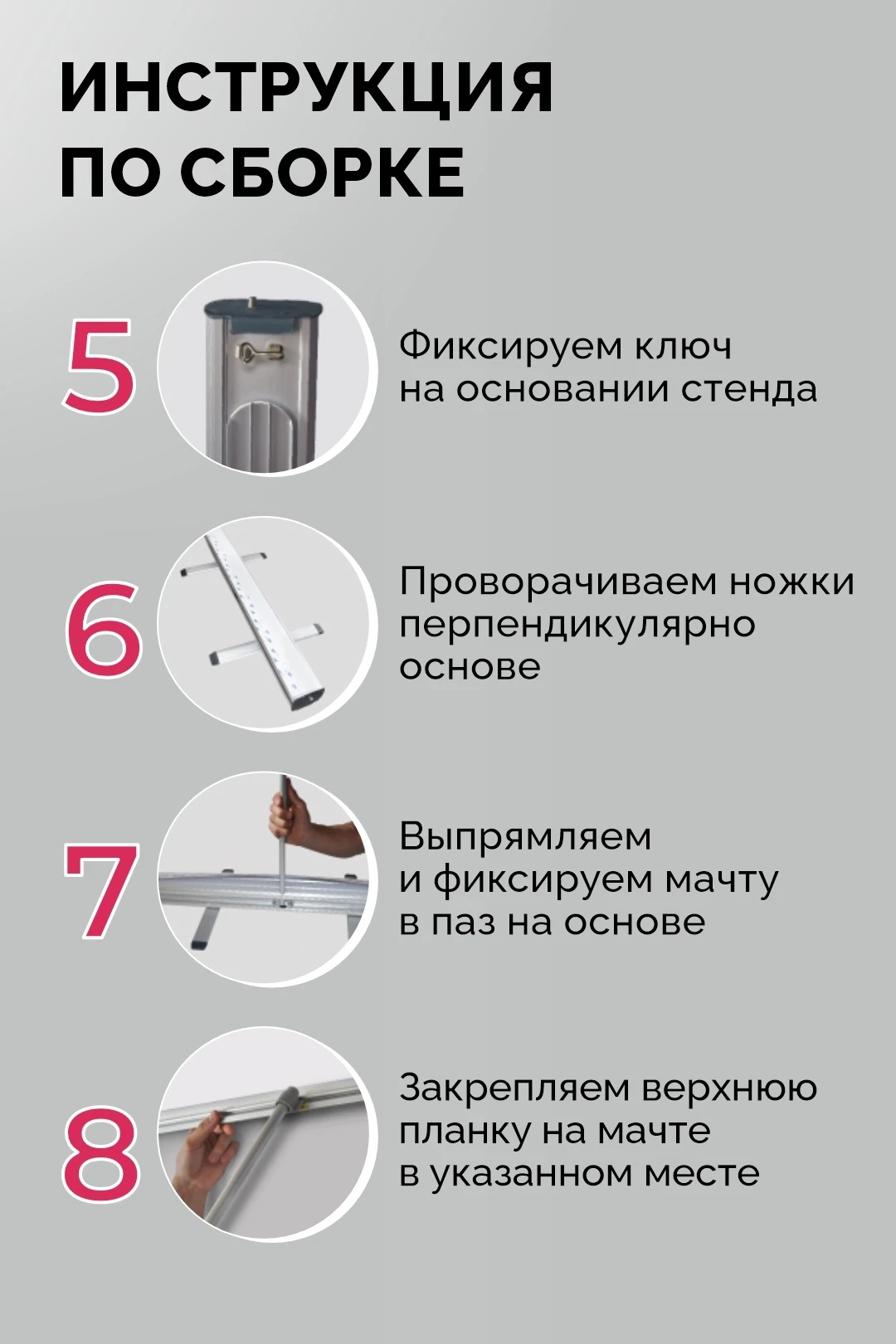 ИНСТРУКЦИЯ ПО СБОРКЕ

5

Фиксируем ключ на основании стенда

6

Проворачиваем ножки перпендикулярно основе

7

Выпрямляем и фиксируем мачту в паз на основе

8

Закрепляем верхнюю планку на мачте в указанном месте