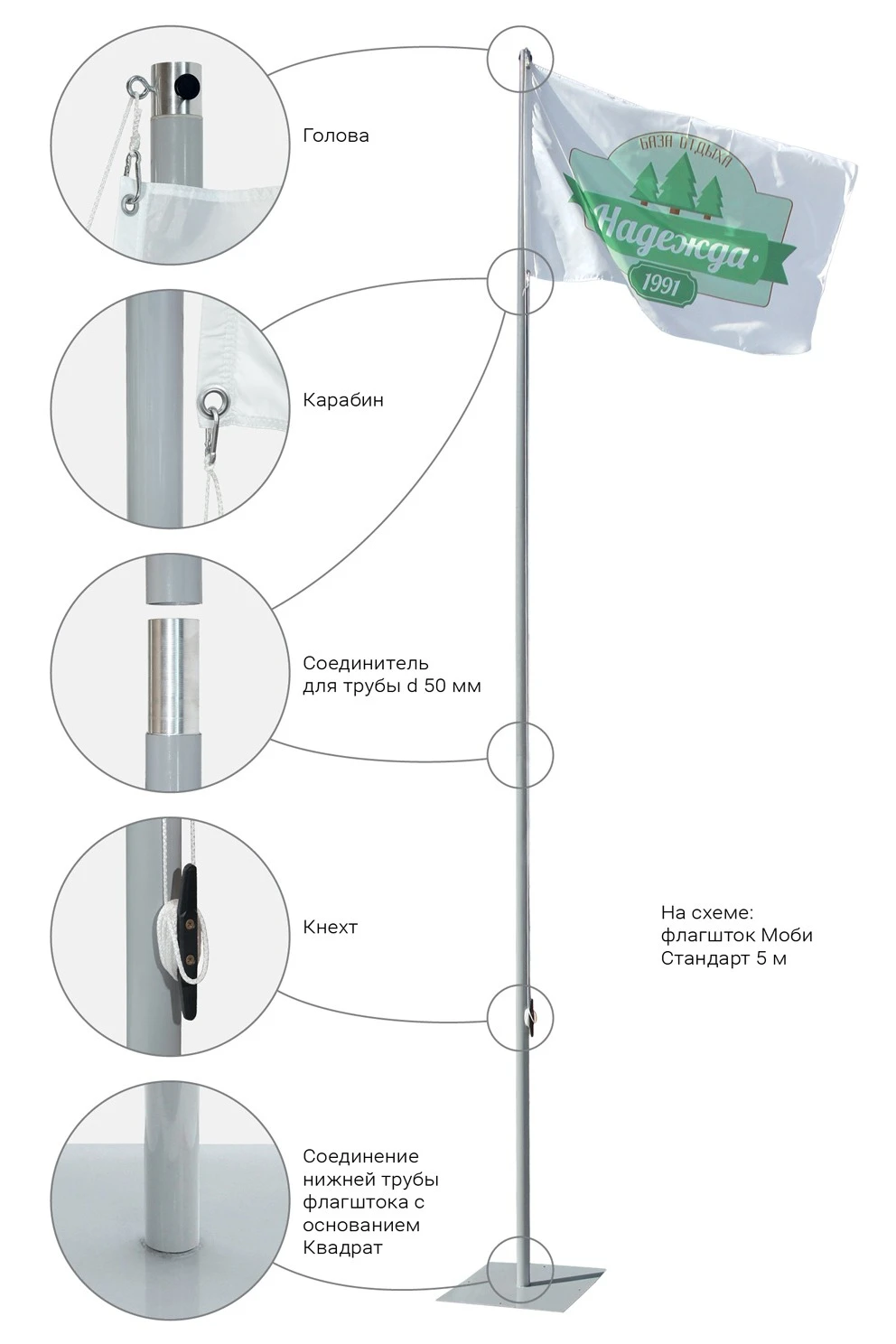 Голова

Карабин

Соединитель
для трубы d 50 мм

Кнехт

Соединение
нижней трубы
флагштока с
основанием
Квадрат

БАЗА ОТДЫХА
Надежда
1991

На схеме:
флагшток Моби
Стандарт 5 м