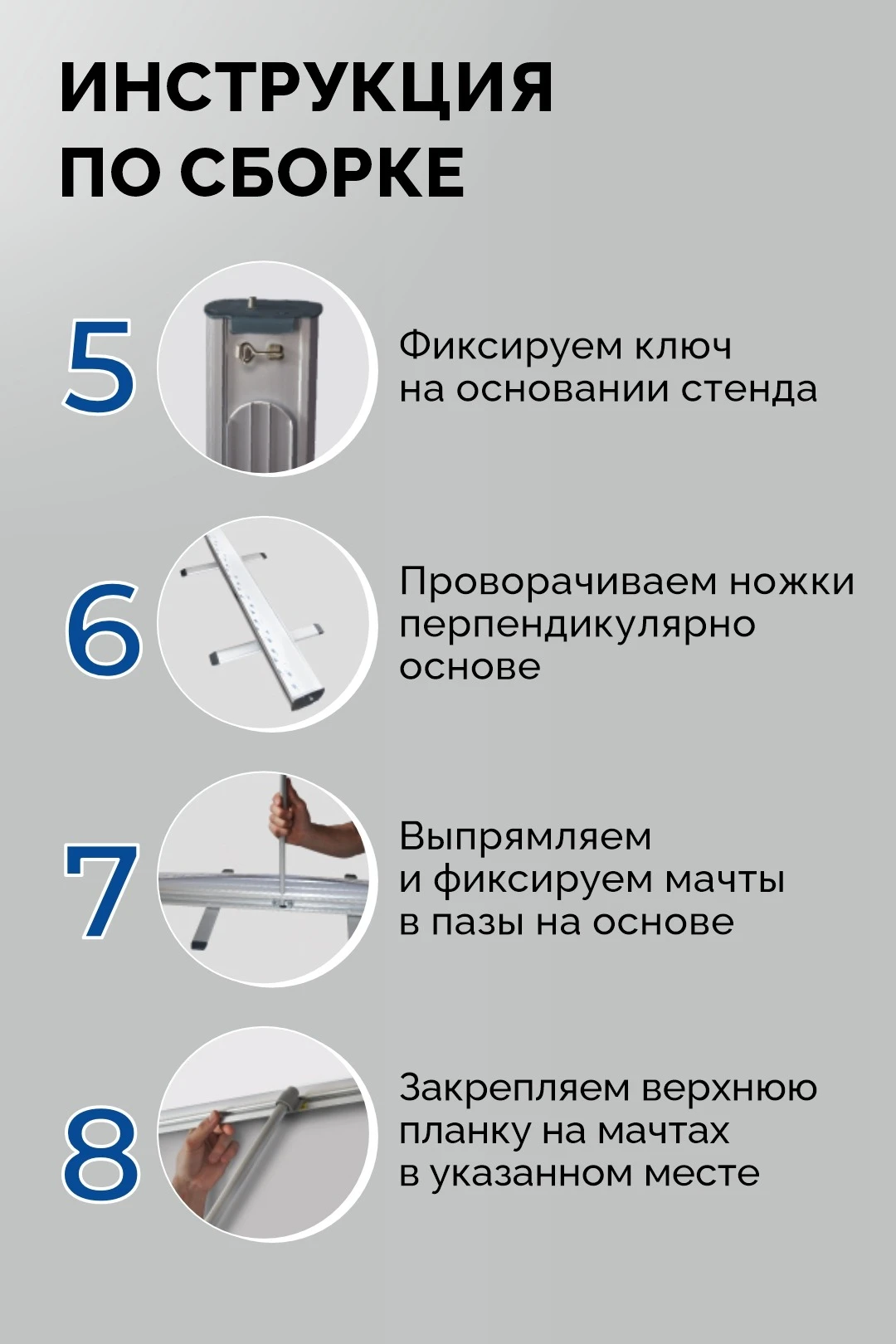 ИНСТРУКЦИЯ ПО СБОРКЕ

5

Фиксируем ключ на основании стенда

6

Проворачиваем ножки перпендикулярно основе

7

Выпрямляем и фиксируем мачты в пазы на основе

8

Закрепляем верхнюю планку на мачтах в указанном месте