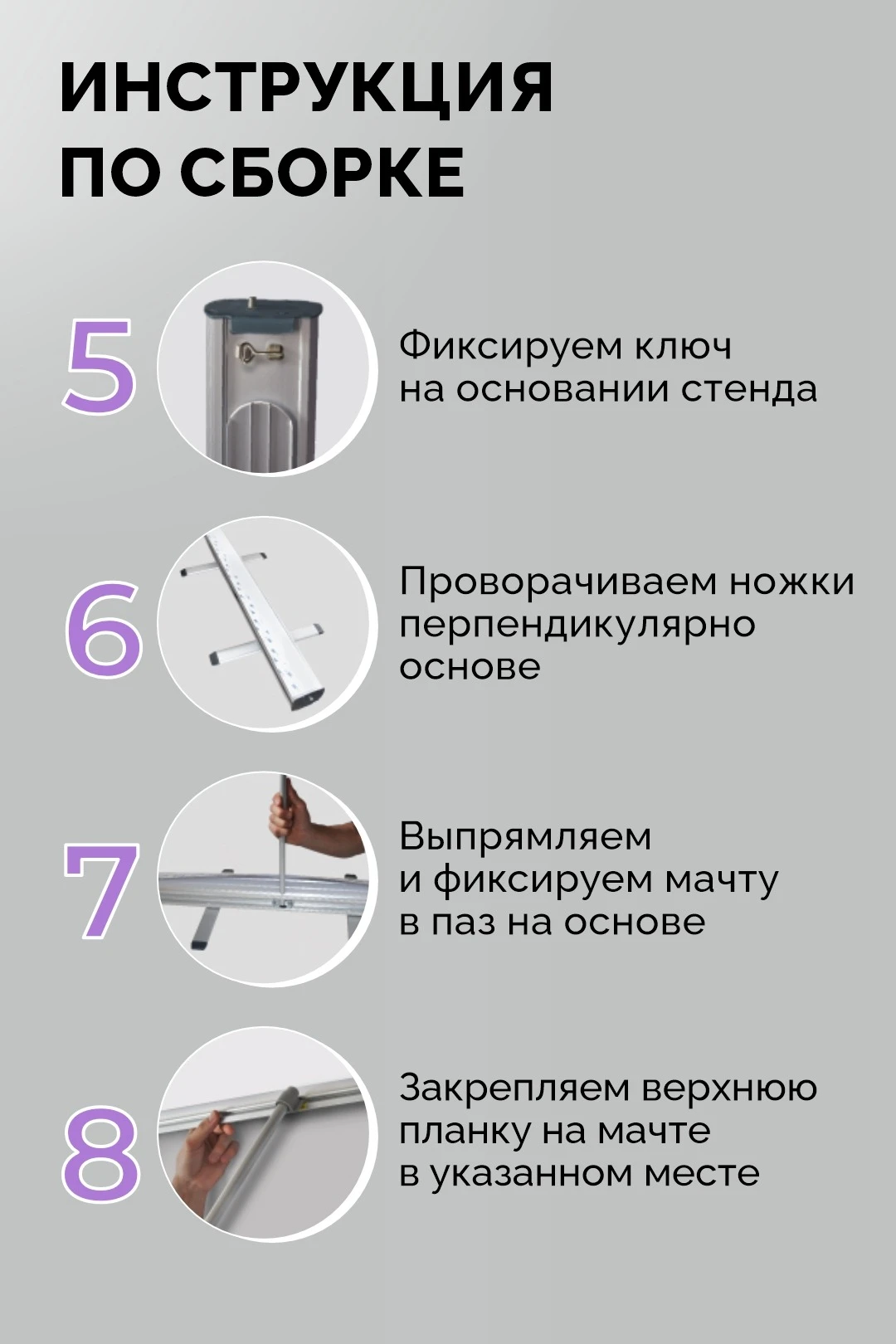 ИНСТРУКЦИЯ ПО СБОРКЕ

5

Фиксируем ключ на основании стенда

6

Проворачиваем ножки перпендикулярно основе

7

Выпрямляем и фиксируем мачту в паз на основе

8

Закрепляем верхнюю планку на мачте в указанном месте